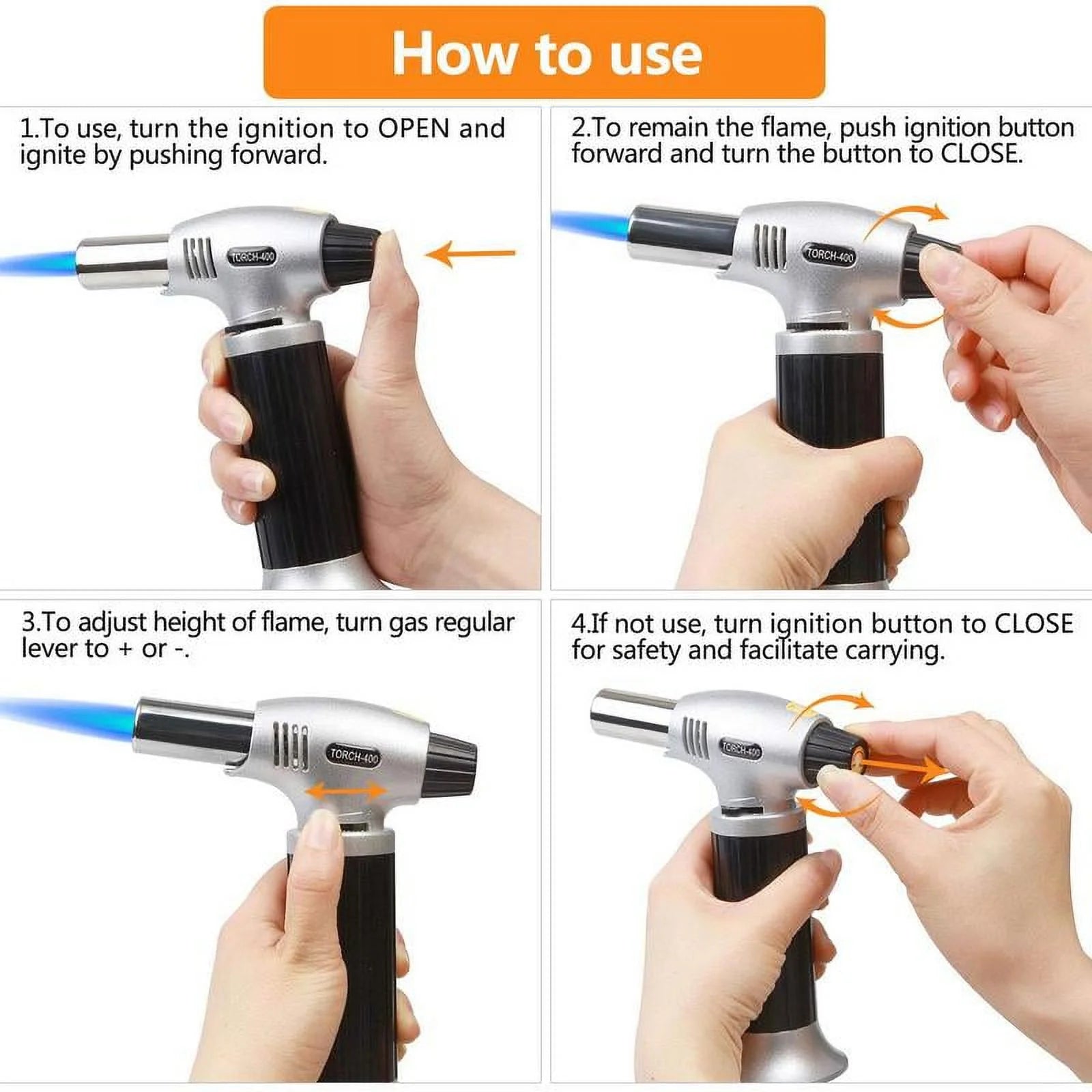 How to use

1.To use, turn the ignition to OPEN and ignite by pushing forward.

TORCH-400

2.To remain the flame, push ignition button forward and turn the button to CLOSE.

TORCH-400

3.To adjust height of flame, turn gas regular lever to + or -.

TORCH-400

4.If not use, turn ignition button to CLOSE for safety and facilitate carrying.

TORCH-400