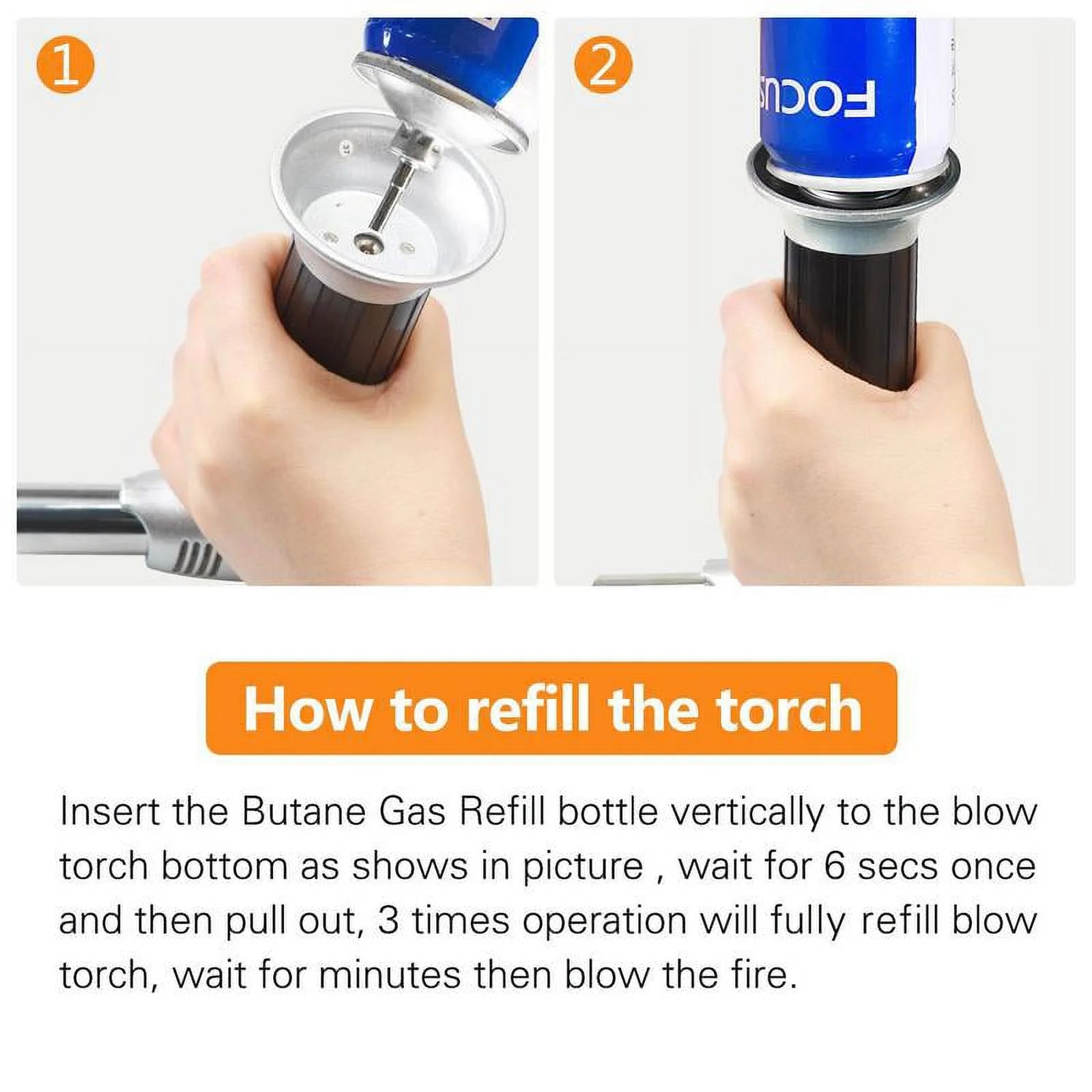 1

2

FOCUS

How to refill the torch

Insert the Butane Gas Refill bottle vertically to the blow torch bottom as shows in picture , wait for 6 secs once and then pull out, 3 times operation will fully refill blow torch, wait for minutes then blow the fire.